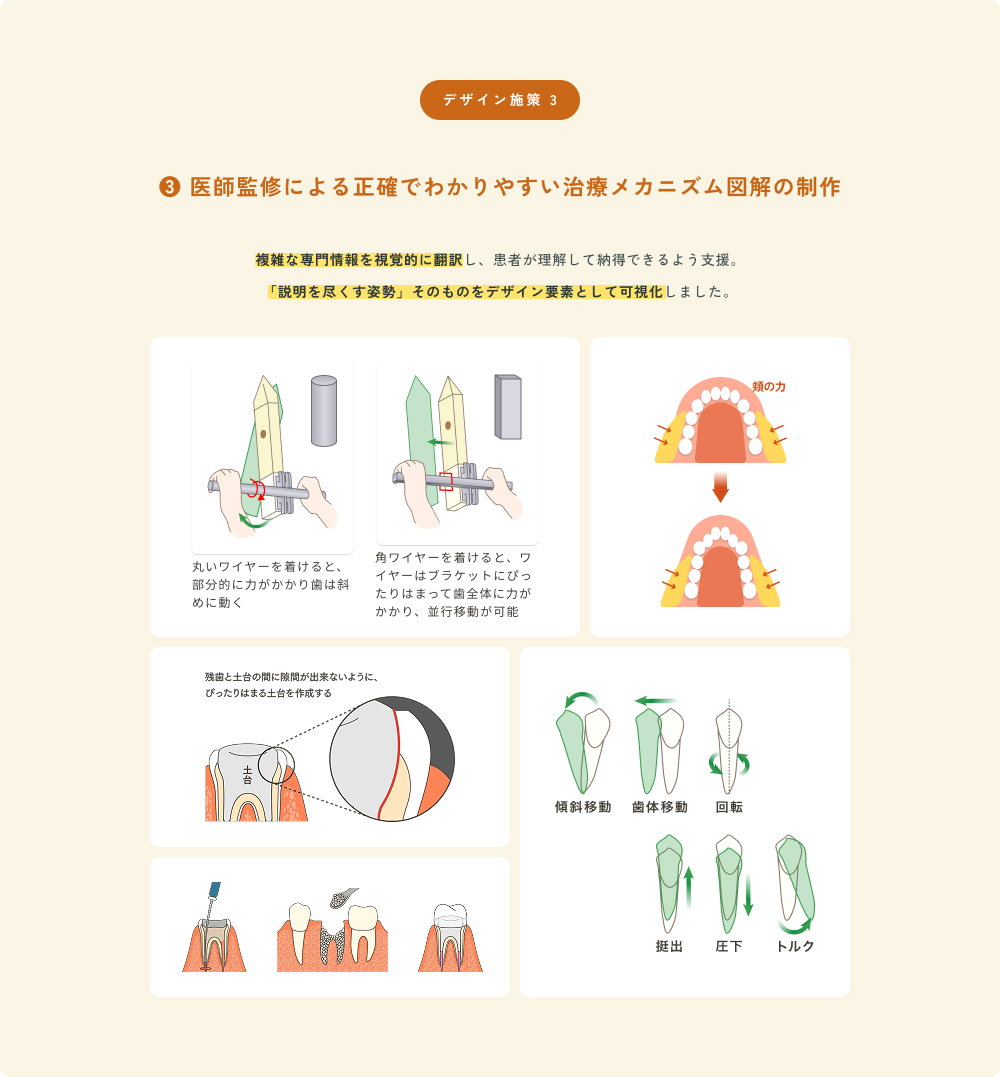 デザイン施策 3

❸ 医師監修による正確でわかりやすい治療メカニズム図解の制作

複雑な専門情報を視覚的に翻訳し、患者が理解して納得できるよう支援。

「説明を尽くす姿勢」そのものをデザイン要素として可視化しました。

丸いワイヤーを着けると、部分的に力がかかり歯は斜めに動く

角ワイヤーを着けると、ワイヤーはブラケットにぴったりはまって歯全体に力がかかり、並行移動が可能

頬の力

残歯と土台の間に隙間が出来ないように、ぴったりはまる土台を作成する

土台

傾斜移動

歯体移動

回転

挺出

圧下

トルク